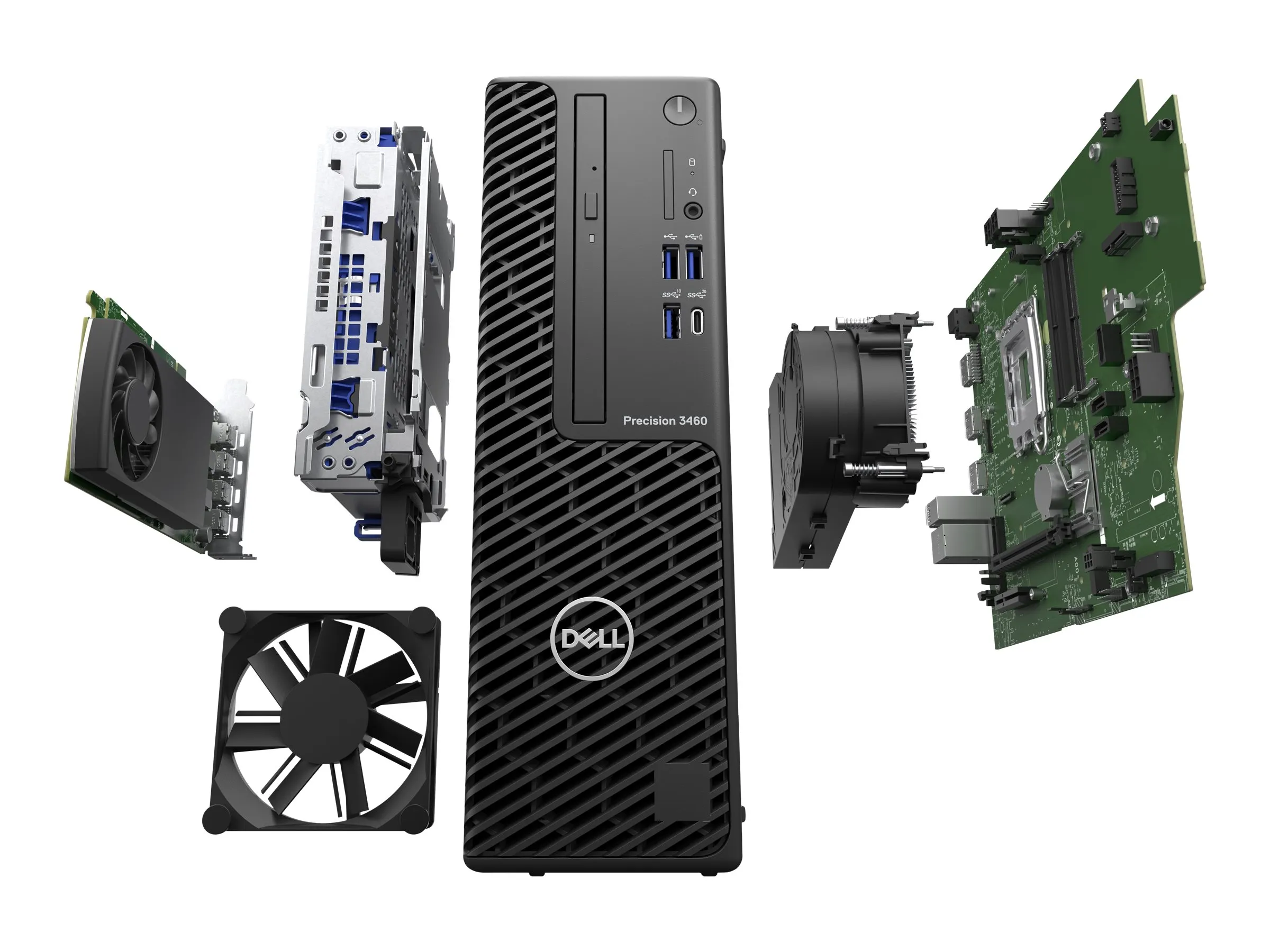 Precision 3460

DELL